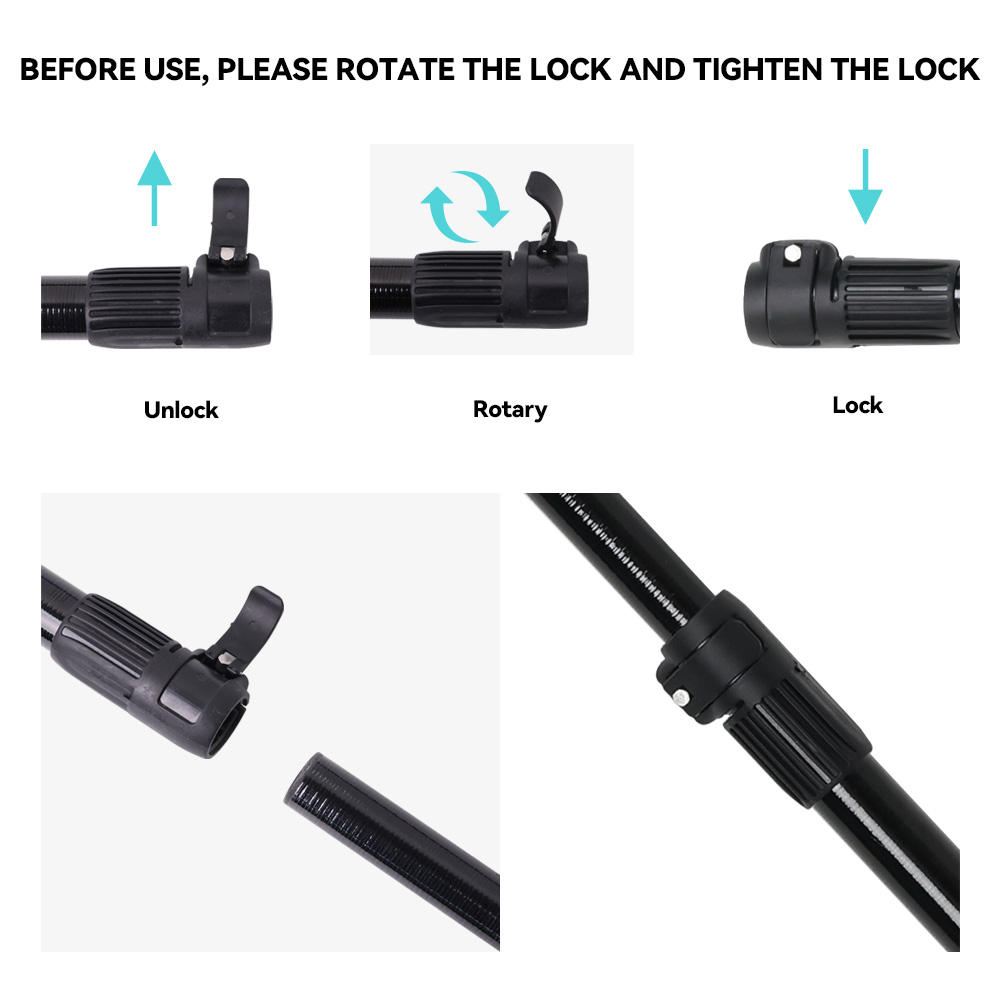 BEFORE USE, PLEASE ROTATE THE LOCK AND TIGHTEN THE LOCK

Unlock

Rotary

Lock